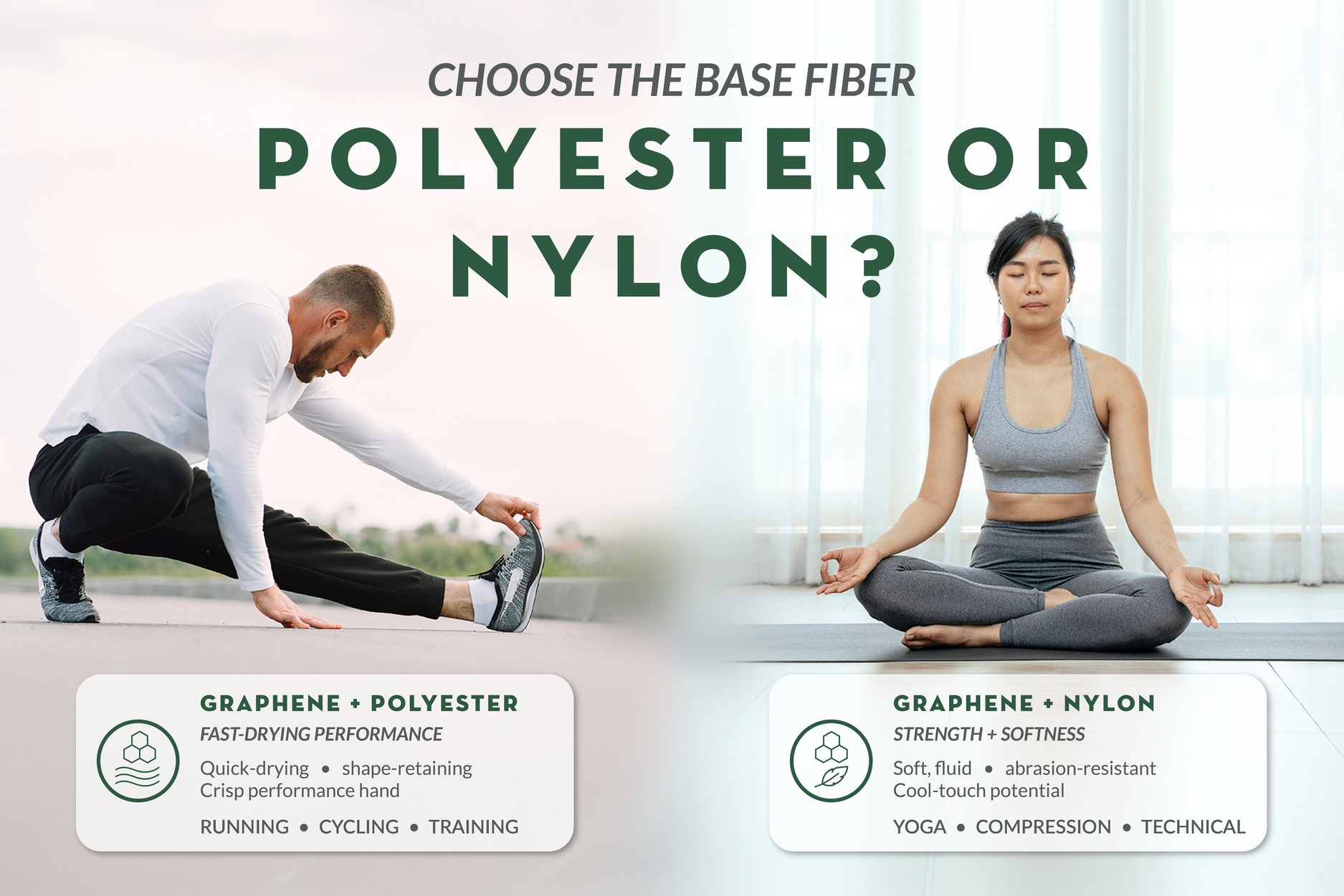 CHOOSE THE BASE FIBER

POLYESTER OR NYLON?

GRAPHENE + POLYESTER

FAST-DRYING PERFORMANCE

Quick-drying • shape-retaining
Crisp performance hand

RUNNING • CYCLING • TRAINING

GRAPHENE + NYLON

STRENGTH + SOFTNESS

Soft, fluid • abrasion-resistant
Cool-touch potential

YOGA • COMPRESSION • TECHNICAL