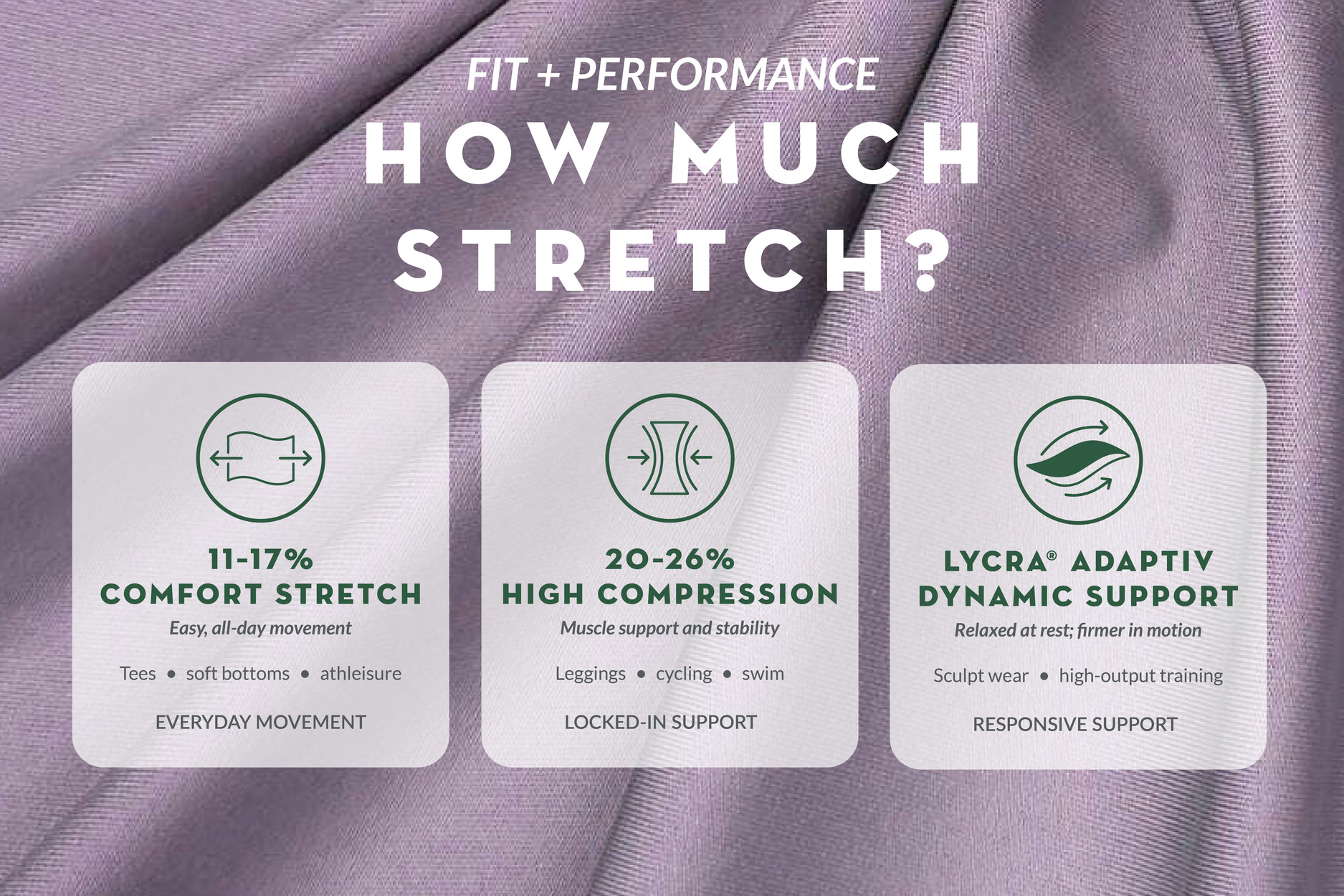 FIT + PERFORMANCE

HOW MUCH STRETCH?

11-17%
COMFORT STRETCH

Easy, all-day movement

Tees • soft bottoms • athleisure

EVERYDAY MOVEMENT

20-26%
HIGH COMPRESSION

Muscle support and stability

Leggings • cycling • swim

LOCKED-IN SUPPORT

LYCRA® ADAPTIV
DYNAMIC SUPPORT

Relaxed at rest; firmer in motion

Sculpt wear • high-output training

RESPONSIVE SUPPORT